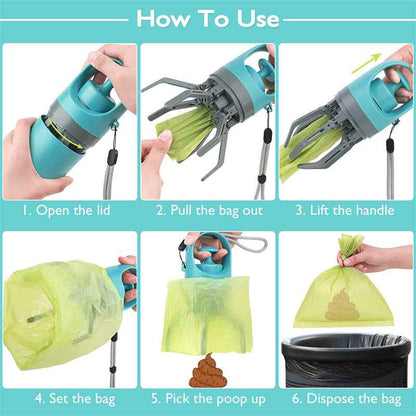 How To Use

1. Open the lid

2. Pull the bag out

3. Lift the handle

4. Set the bag

5. Pick the poop up

6. Dispose the bag