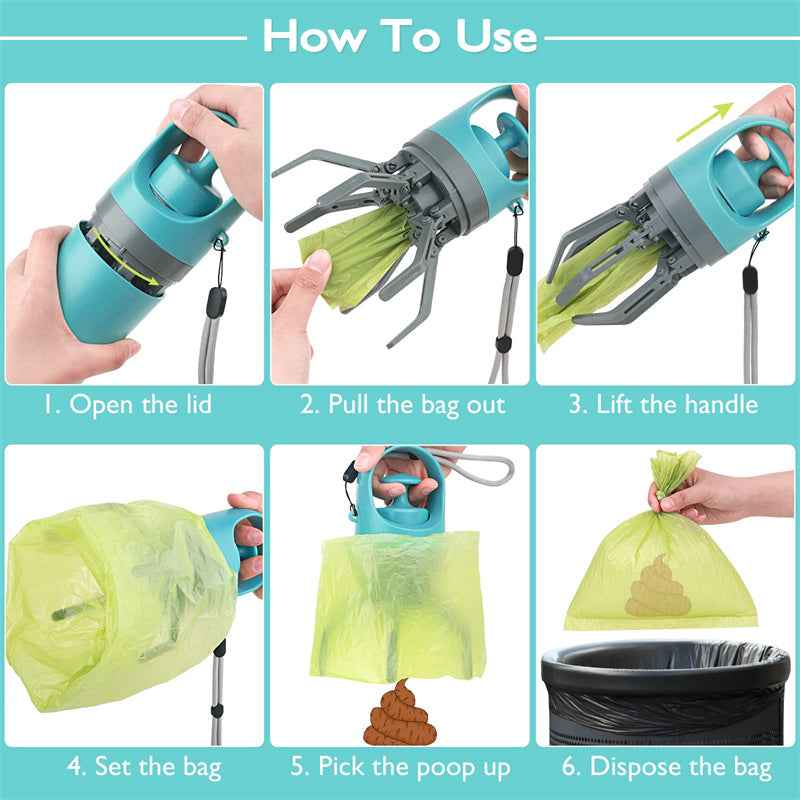 How To Use

1. Open the lid

2. Pull the bag out

3. Lift the handle

4. Set the bag

5. Pick the poop up

6. Dispose the bag