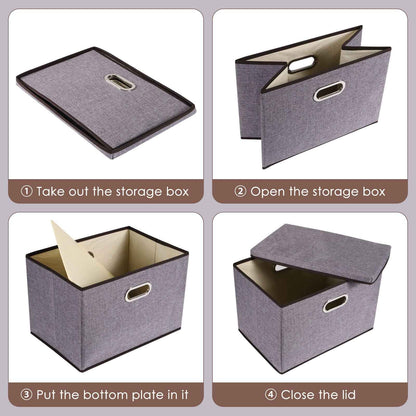 ① Take out the storage box

② Open the storage box

③ Put the bottom plate in it

④ Close the lid