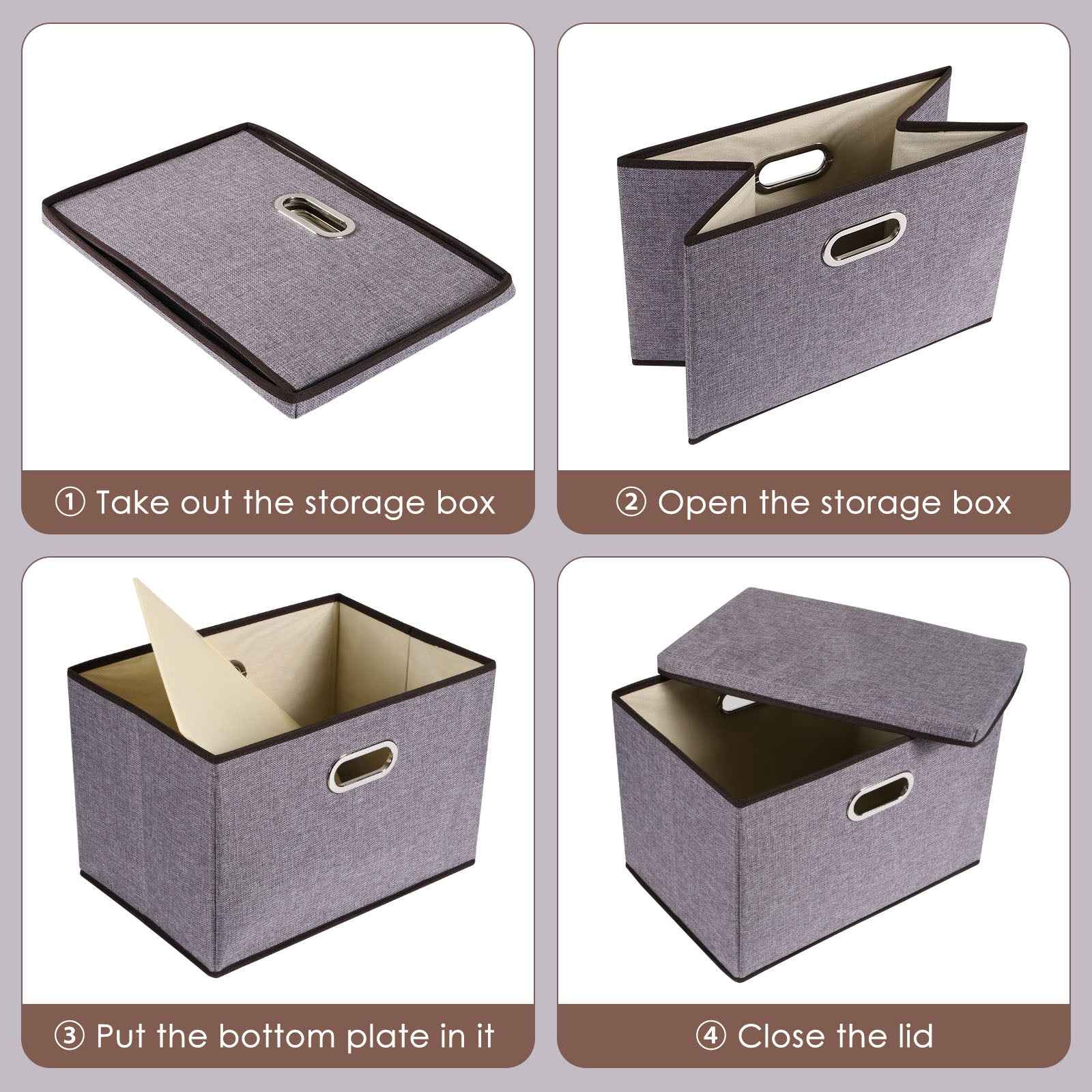 ① Take out the storage box

② Open the storage box

③ Put the bottom plate in it

④ Close the lid